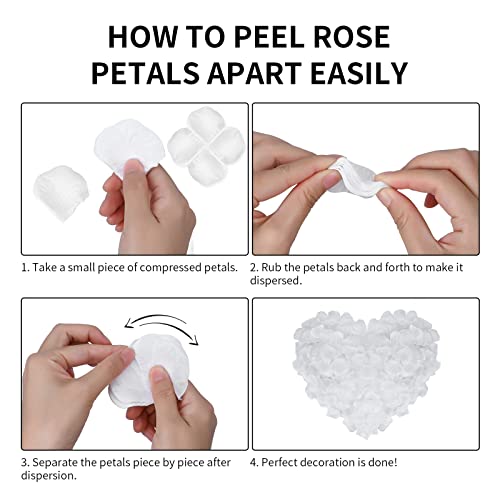 HOW TO PEEL ROSE PETALS APART EASILY

1. Take a small piece of compressed petals.

2. Rub the petals back and forth to make it dispersed.

3. Separate the petals piece by piece after dispersion.

4. Perfect decoration is done!