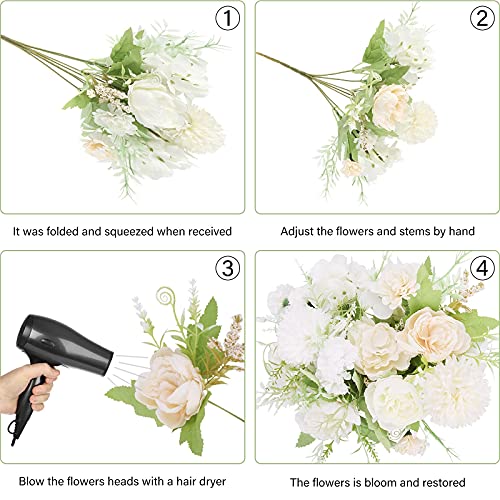 ①

It was folded and squeezed when received

②

Adjust the flowers and stems by hand

③

Blow the flowers heads with a hair dryer

④

The flowers is bloom and restored