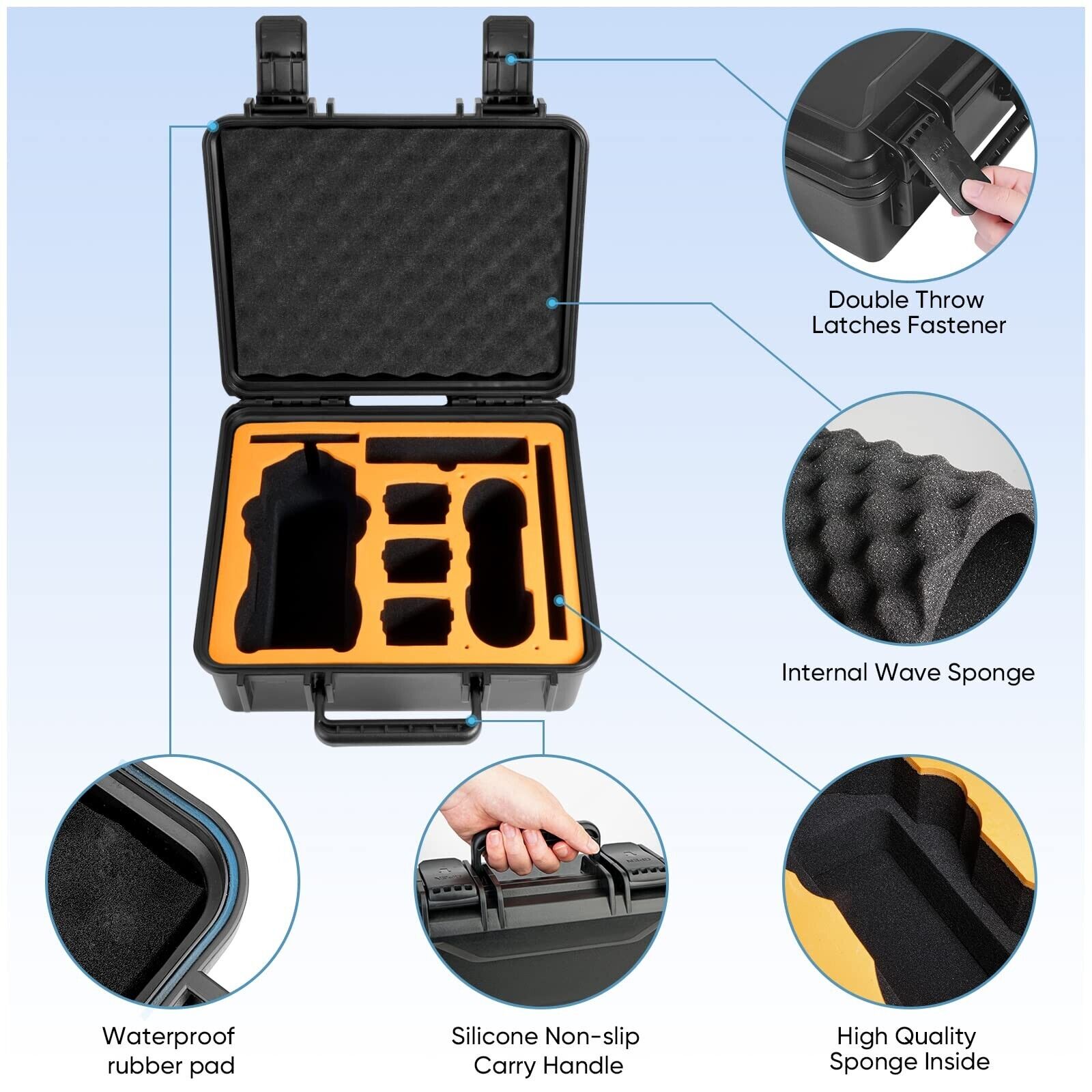 Double Throw Latches Fastener

Internal Wave Sponge

Waterproof rubber pad

Silicone Non-slip Carry Handle

High Quality Sponge Inside