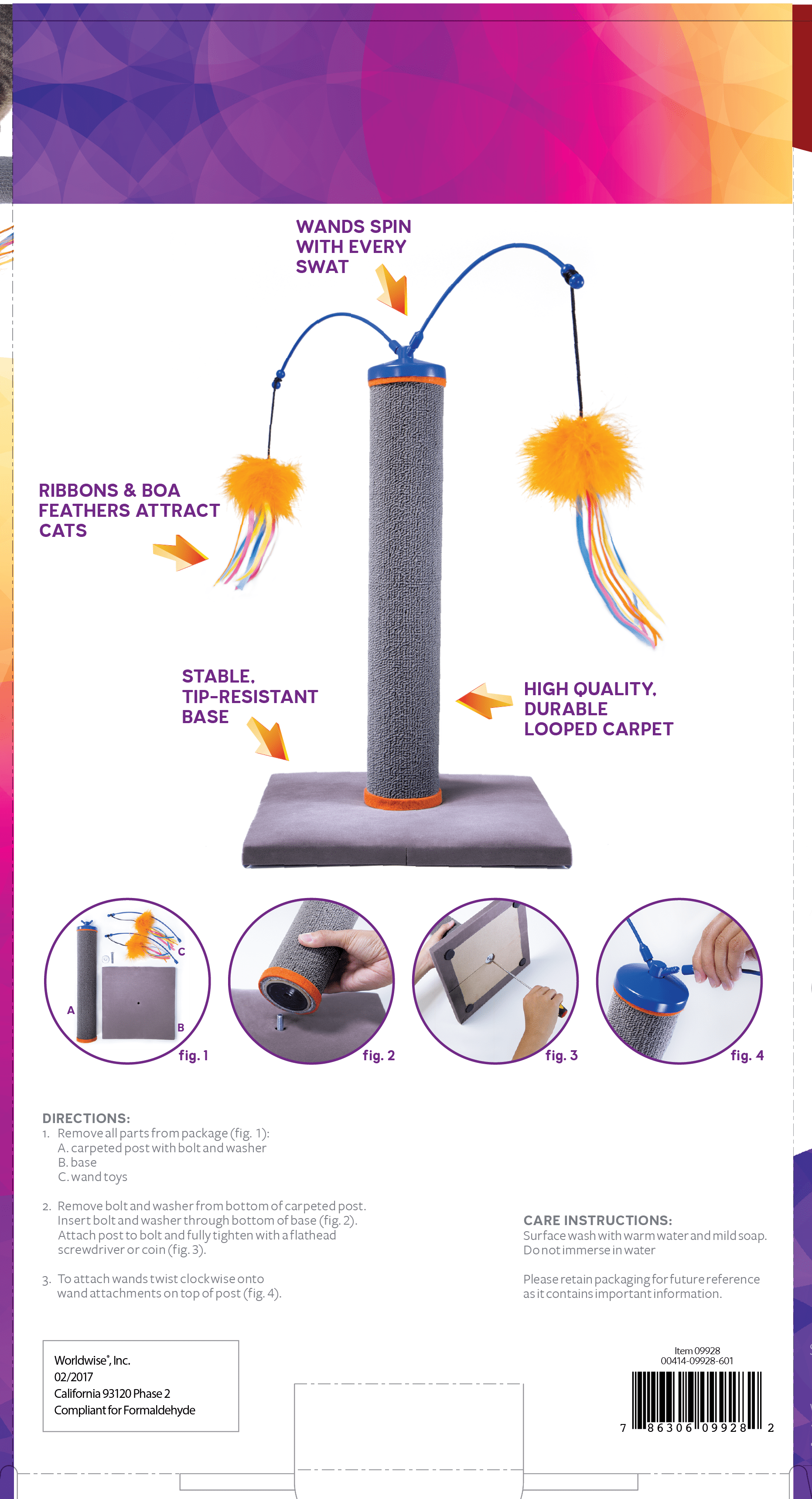 WANDS SPIN WITH EVERY SWAT

RIBBONS & BOA FEATHERS ATTRACT CATS

STABLE, TIP-RESISTANT BASE

HIGH QUALITY, DURABLE LOOPED CARPET

A

B

C

fig. 1

fig. 2

fig. 3

fig. 4

DIRECTIONS:
1. Remove all parts from package (fig. 1):
A. carpeted post with bolt and washer
B. base
C. wand toys

2. Remove bolt and washer from bottom of carpeted post. Insert bolt and washer through bottom of base (fig. 2). Attach post to bolt and fully tighten with a flathead screwdriver or coin (fig. 3).

3. To attach wands twist clockwise onto wand attachments on top of post (fig. 4).

CARE INSTRUCTIONS:
Surface wash with warm water and mild soap. Do not immerse in water

Please retain packaging for future reference as it contains important information.

Worldwise®, Inc.
02/2017
California 93120 Phase 2
Compliant for Formaldehyde

Item 09928
00414-09928-601

7 86306 09928 2