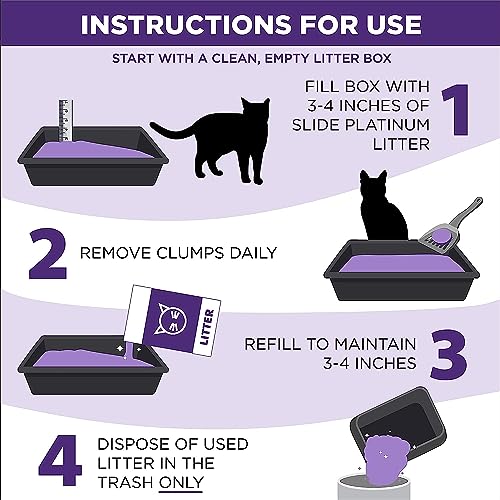 INSTRUCTIONS FOR USE

START WITH A CLEAN, EMPTY LITTER BOX

FILL BOX WITH 3-4 INCHES OF SLIDE PLATINUM LITTER

1

2

REMOVE CLUMPS DAILY

LITTER

REFILL TO MAINTAIN 3-4 INCHES

3

4

DISPOSE OF USED LITTER IN THE TRASH ONLY