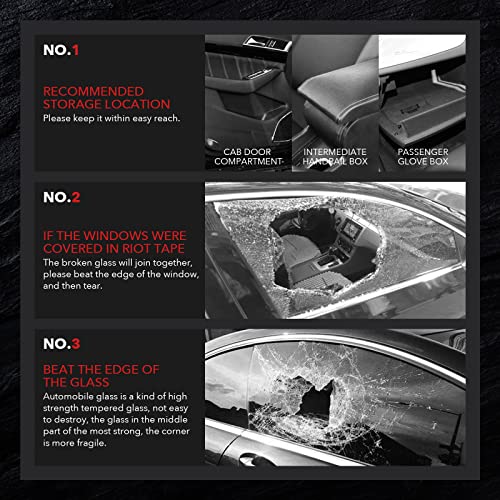 NO.1

RECOMMENDED STORAGE LOCATION
Please keep it within easy reach.

CAB DOOR COMPARTMENT

INTERMEDIATE HANDRAIL BOX

PASSENGER GLOVE BOX

NO.2

IF THE WINDOWS WERE COVERED IN RIOT TAPE
The broken glass will join together, please beat the edge of the window, and then tear.

NO.3

BEAT THE EDGE OF THE GLASS
Automobile glass is a kind of high strength tempered glass, not easy to destroy, the glass in the middle part of the most strong, the corner is more fragile.