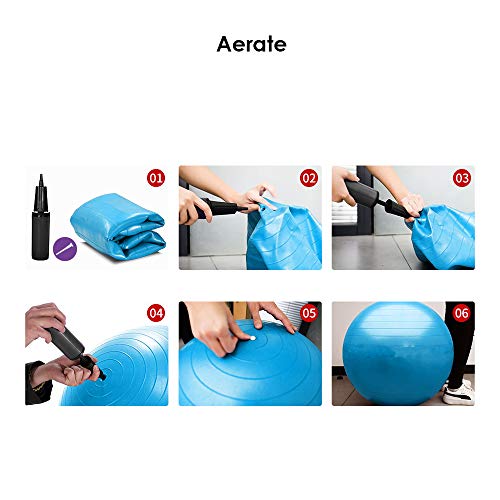 Aerate

01

02

03

04

05

06