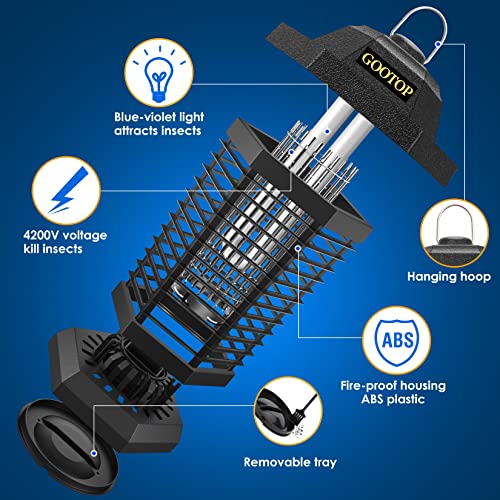 GOOTOP

Blue-violet light attracts insects

4200V voltage kill insects

Hanging hoop

ABS

Fire-proof housing ABS plastic

Removable tray