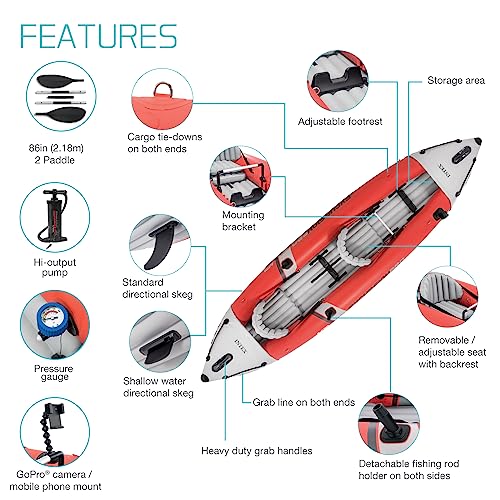 FEATURES

86in (2.18m)
2 Paddle

Hi-output pump

Pressure gauge

GoPro® camera / mobile phone mount

Cargo tie-downs on both ends

Mounting bracket

Standard directional skeg

Shallow water directional skeg

Adjustable footrest

Storage area

INTEX

INTEX

Removable / adjustable seat with backrest

Grab line on both ends

Heavy duty grab handles

Detachable fishing rod holder on both sides