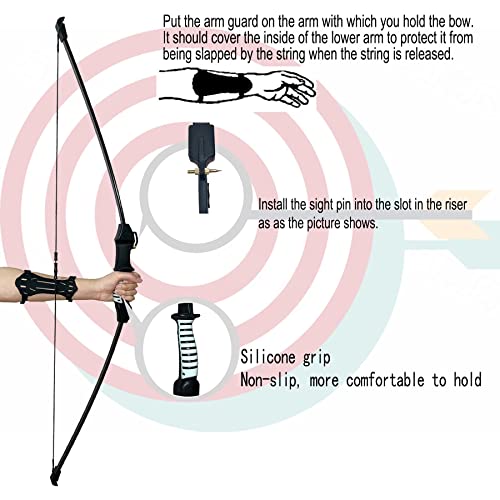 Put the arm guard on the arm with which you hold the bow. It should cover the inside of the lower arm to protect it from being slapped by the string when the string is released.

Install the sight pin into the slot in the riser as as the picture shows.

Silicone grip
Non-slip, more comfortable to hold