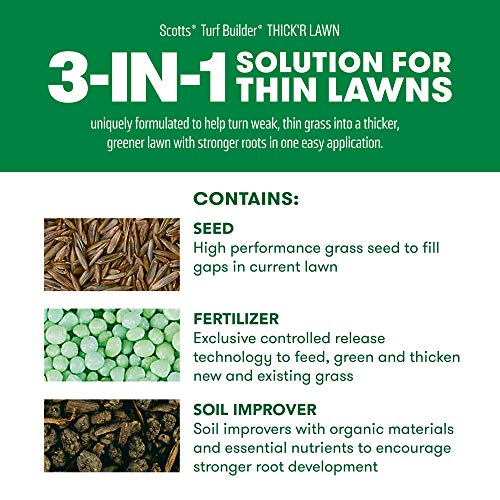 Scotts® Turf Builder® THICK'R LAWN

3-IN-1 SOLUTION FOR THIN LAWNS

uniquely formulated to help turn weak, thin grass into a thicker, greener lawn with stronger roots in one easy application.

CONTAINS:

SEED
High performance grass seed to fill gaps in current lawn

FERTILIZER
Exclusive controlled release technology to feed, green and thicken new and existing grass

SOIL IMPROVER
Soil improvers with organic materials and essential nutrients to encourage stronger root development