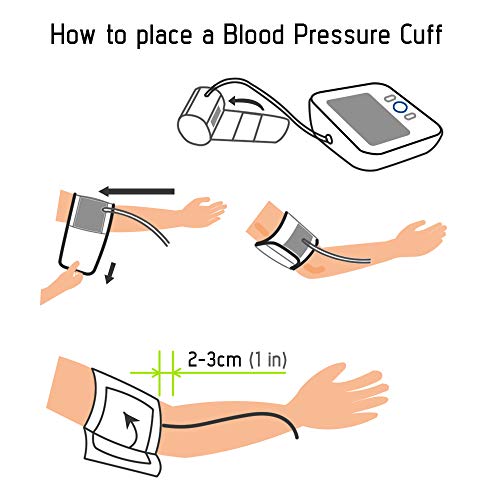 How to place a Blood Pressure Cuff

2-3cm (1 in)