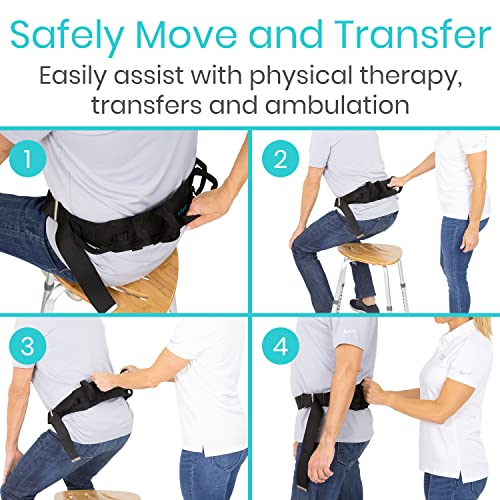 Safely Move and Transfer

Easily assist with physical therapy, transfers and ambulation

1

2

3

4