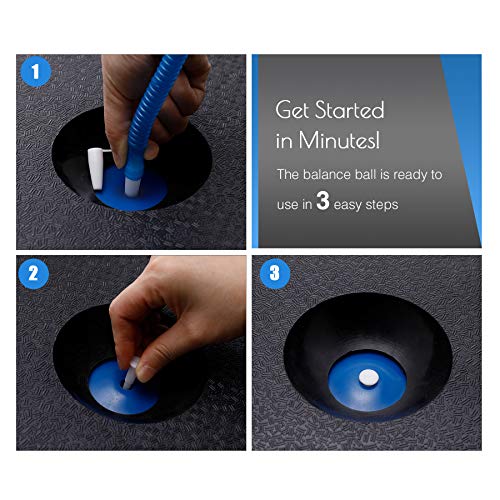 1

Get Started in Minutes!

The balance ball is ready to use in 3 easy steps

2

3