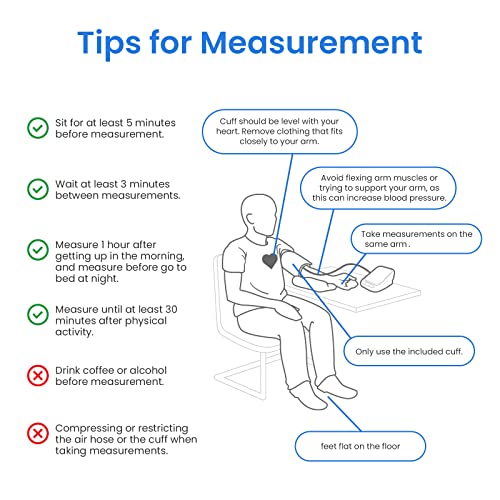 Tips for Measurement

Sit for at least 5 minutes before measurement.

Wait at least 3 minutes between measurements.

Measure 1 hour after getting up in the morning, and measure before go to bed at night.

Measure until at least 30 minutes after physical activity.

Drink coffee or alcohol before measurement.

Compressing or restricting the air hose or the cuff when taking measurements.

Cuff should be level with your heart. Remove clothing that fits closely to your arm.

Avoid flexing arm muscles or trying to support your arm, as this can increase blood pressure.

Take measurements on the same arm .

Only use the included cuff.

feet flat on the floor