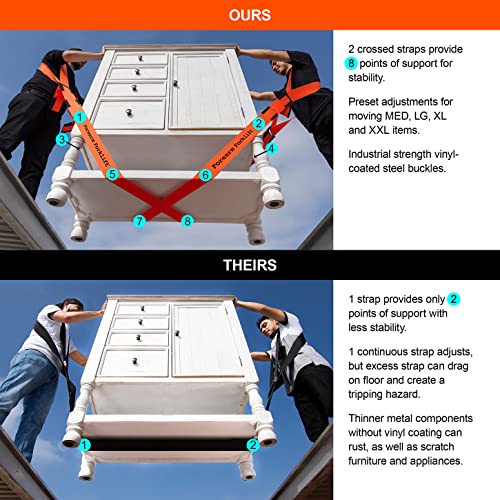 OURS

1
2
3
4
5
6
7
8
Forearm Forklift
Forearm Forklift

2 crossed straps provide 8 points of support for stability.

Preset adjustments for moving MED, LG, XL and XXL items.

Industrial strength vinyl-coated steel buckles.

THEIRS

1
2

1 strap provides only 2 points of support with less stability.

1 continuous strap adjusts, but excess strap can drag on floor and create a tripping hazard.

Thinner metal components without vinyl coating can rust, as well as scratch furniture and appliances.