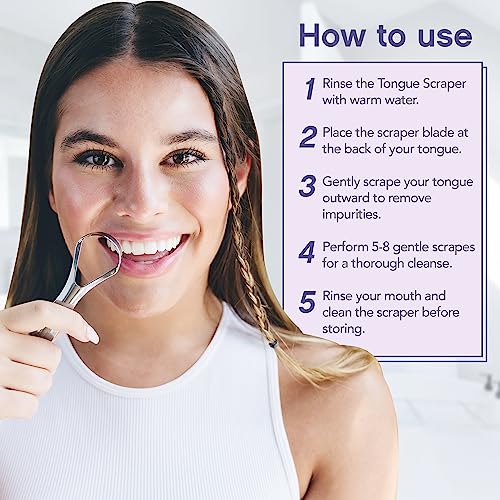 How to use

1 Rinse the Tongue Scraper with warm water.

2 Place the scraper blade at the back of your tongue.

3 Gently scrape your tongue outward to remove impurities.

4 Perform 5-8 gentle scrapes for a thorough cleanse.

5 Rinse your mouth and clean the scraper before storing.