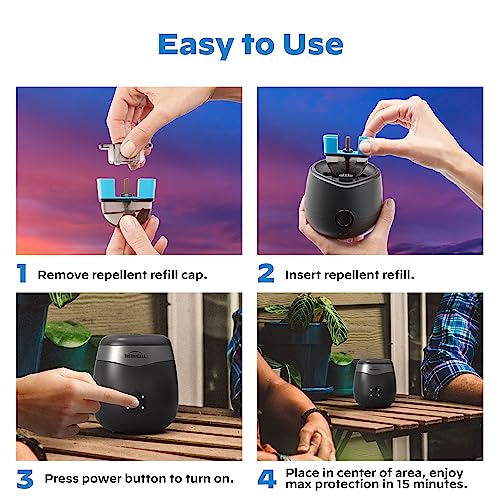 Easy to Use

1 Remove repellent refill cap.

2 Insert repellent refill.

THERMACELL

3 Press power button to turn on.

4 Place in center of area, enjoy max protection in 15 minutes.