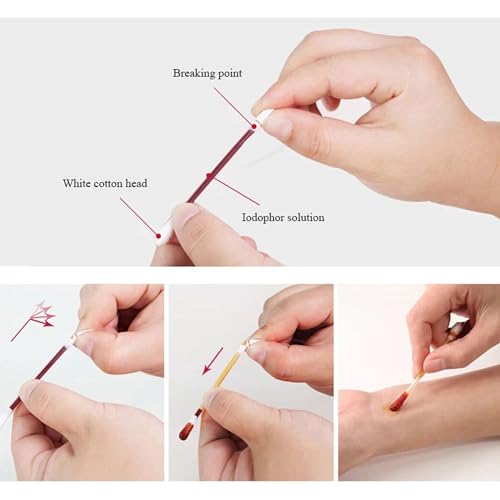 Breaking point

White cotton head

Iodophor solution