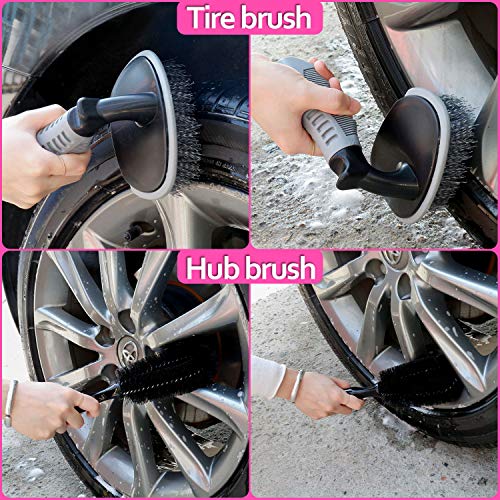 Tire brush

Hub brush