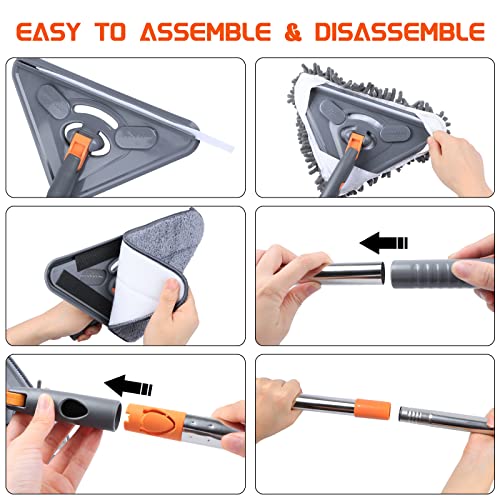 EASY TO ASSEMBLE & DISASSEMBLE