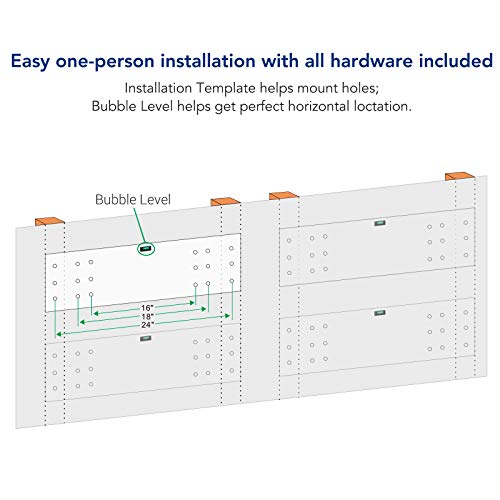 Easy one-person installation with all hardware included

Installation Template helps mount holes;
Bubble Level helps get perfect horizontal loctation.

Bubble Level

16"
18"
24"