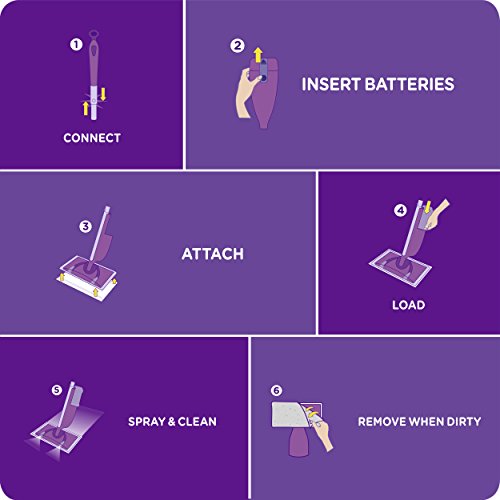 1
CONNECT

2
INSERT BATTERIES

3
ATTACH

4
LOAD

5
SPRAY & CLEAN

6
REMOVE WHEN DIRTY