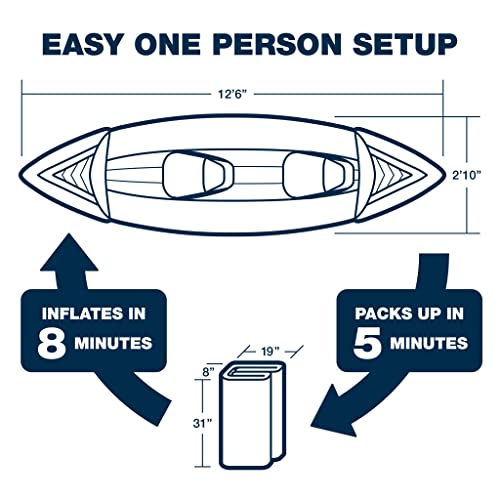 EASY ONE PERSON SETUP

12'6"

2'10"

INFLATES IN 8 MINUTES

PACKS UP IN 5 MINUTES

19"

8"

31"