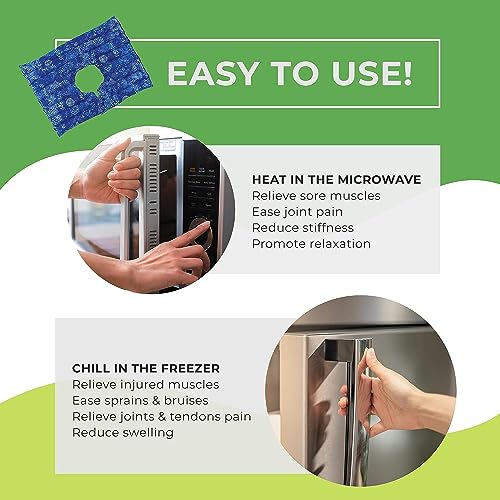 EASY TO USE!

HEAT IN THE MICROWAVE
Relieve sore muscles
Ease joint pain
Reduce stiffness
Promote relaxation

CHILL IN THE FREEZER
Relieve injured muscles
Ease sprains & bruises
Relieve joints & tendons pain
Reduce swelling