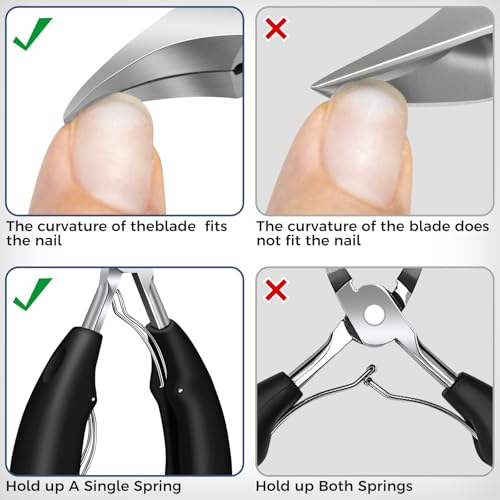 The curvature of theblade fits the nail

The curvature of the blade does not fit the nail

Hold up A Single Spring

Hold up Both Springs