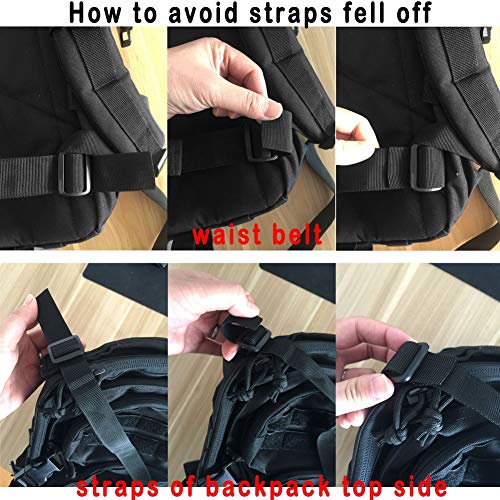 How to avoid straps fell off

waist belt

straps of backpack top side