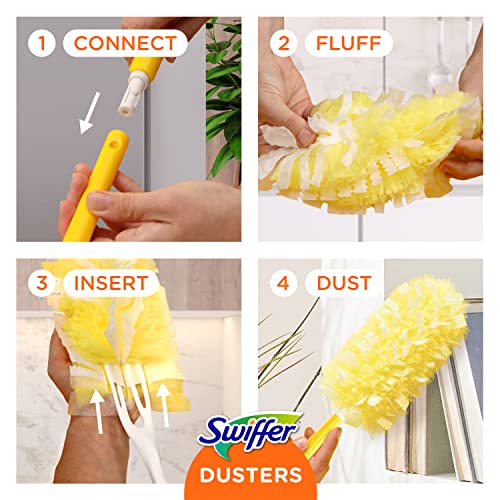 1 CONNECT

2 FLUFF

3 INSERT

4 DUST

Swiffer

DUSTERS