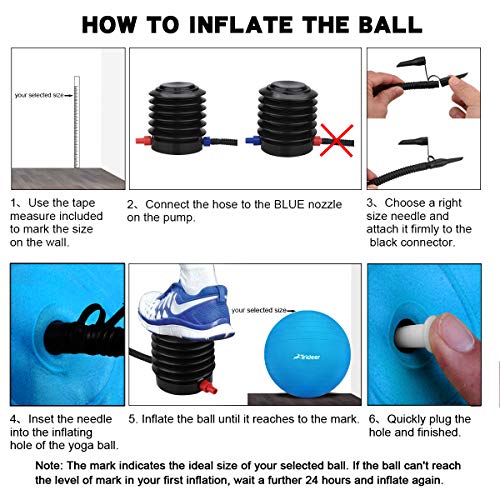 HOW TO INFLATE THE BALL

your selected size

1、Use the tape measure included to mark the size on the wall.

2、Connect the hose to the BLUE nozzle on the pump.

3、Choose a right size needle and attach it firmly to the black connector.

your selected size

Trideer

4、Inset the needle into the inflating hole of the yoga ball.

5. Inflate the ball until it reaches to the mark.

6、Quickly plug the hole and finished.

Note: The mark indicates the ideal size of your selected ball. If the ball can't reach the level of mark in your first inflation, wait a further 24 hours and inflate again.