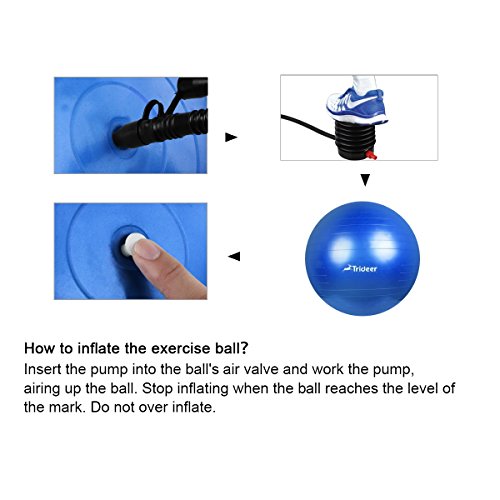 Trideer

How to inflate the exercise ball?

Insert the pump into the ball's air valve and work the pump, airing up the ball. Stop inflating when the ball reaches the level of the mark. Do not over inflate.