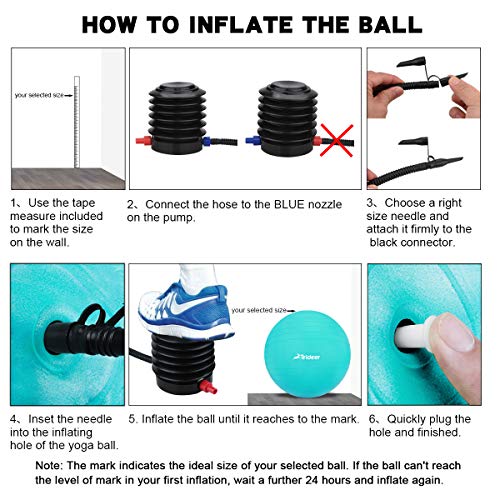 HOW TO INFLATE THE BALL

your selected size

1、Use the tape measure included to mark the size on the wall.

2、Connect the hose to the BLUE nozzle on the pump.

3、Choose a right size needle and attach it firmly to the black connector.

your selected size

Trideer

4、Inset the needle into the inflating hole of the yoga ball.

5. Inflate the ball until it reaches to the mark.

6、Quickly plug the hole and finished.

Note: The mark indicates the ideal size of your selected ball. If the ball can't reach the level of mark in your first inflation, wait a further 24 hours and inflate again.