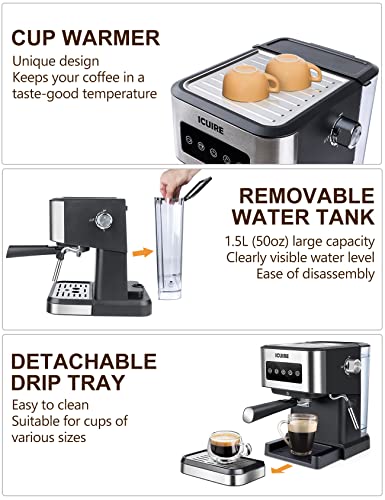 CUP WARMER
Unique design
Keeps your coffee in a taste-good temperature

ICUIRE

REMOVABLE WATER TANK
1.5L (50oz) large capacity
Clearly visible water level
Ease of disassembly

DETACHABLE DRIP TRAY
Easy to clean
Suitable for cups of various sizes

ICUIRE