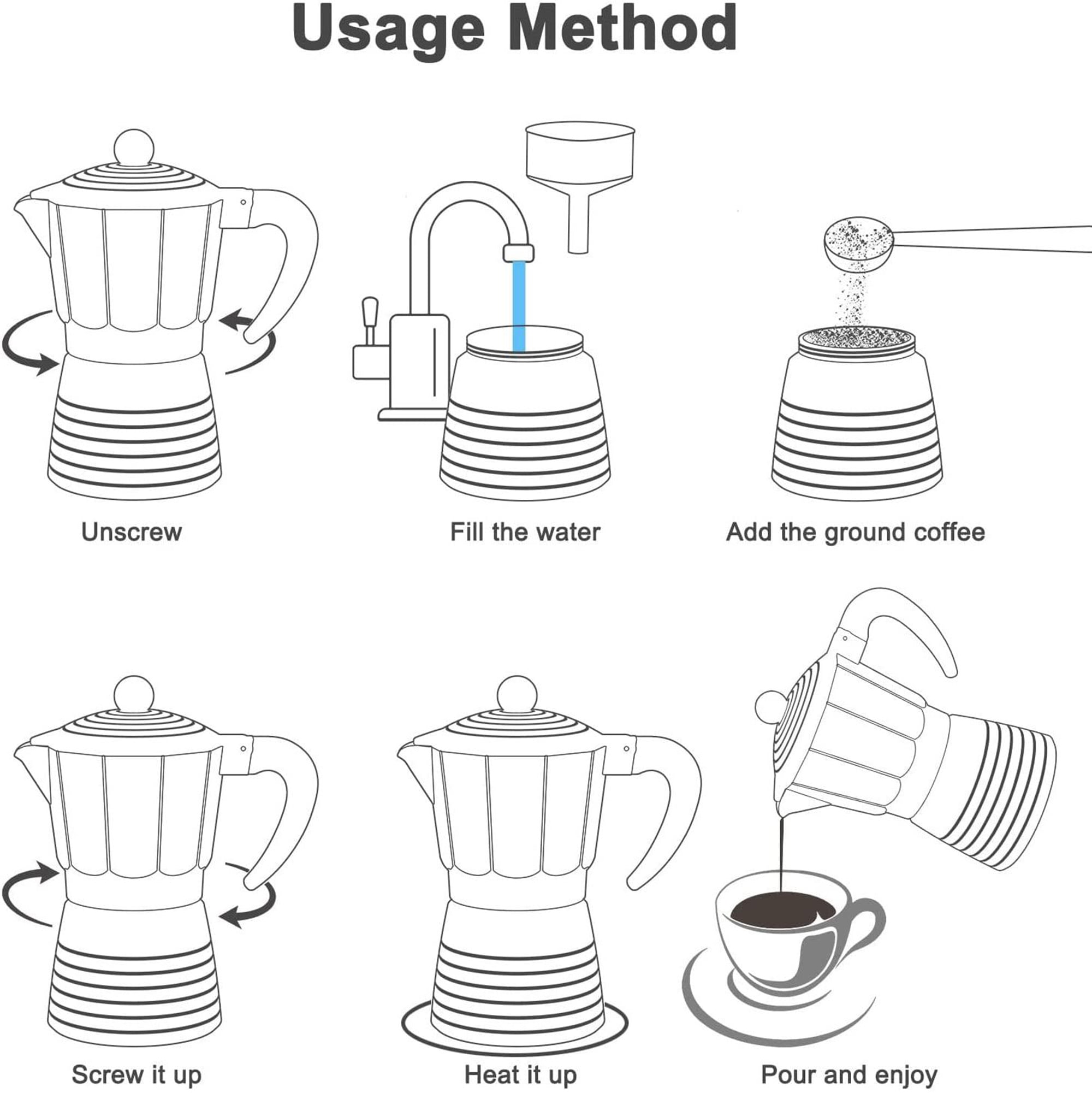 Usage Method

Unscrew

Fill the water

Add the ground coffee

Screw it up

Heat it up

Pour and enjoy