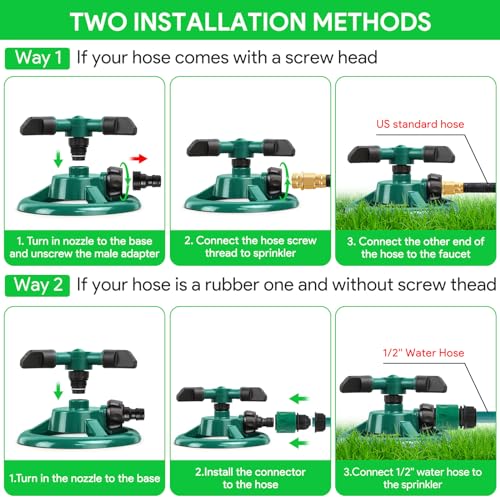 TWO INSTALLATION METHODS

Way 1 If your hose comes with a screw head

1. Turn in nozzle to the base and unscrew the male adapter

2. Connect the hose screw thread to sprinkler

US standard hose

3. Connect the other end of the hose to the faucet

Way 2 If your hose is a rubber one and without screw thead

1.Turn in the nozzle to the base

2.Install the connector to the hose

1/2'' Water Hose

3.Connect 1/2" water hose to the sprinkler