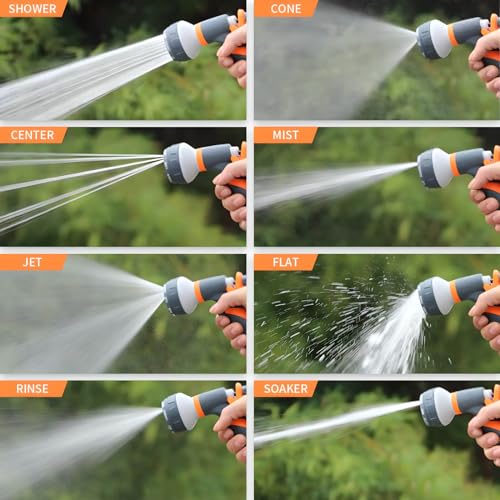 SHOWER

CONE

CENTER

MIST

JET

FLAT

RINSE

SOAKER