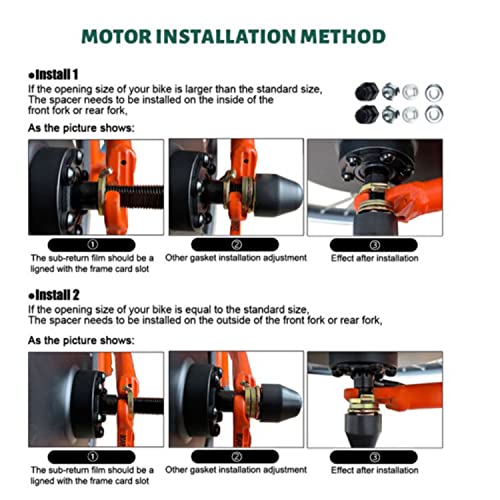 MOTOR INSTALLATION METHOD

●Install 1
If the opening size of your bike is larger than the standard size, The spacer needs to be installed on the inside of the front fork or rear fork,

As the picture shows:

①
The sub-return film should be a ligned with the frame card slot

②
Other gasket installation adjustment

③
Effect after installation

●Install 2
If the opening size of your bike is equal to the standard size, The spacer needs to be installed on the outside of the front fork or rear fork,

As the picture shows:

①
The sub-return film should be a ligned with the frame card slot

②
Other gasket installation adjustment

③
Effect after installation