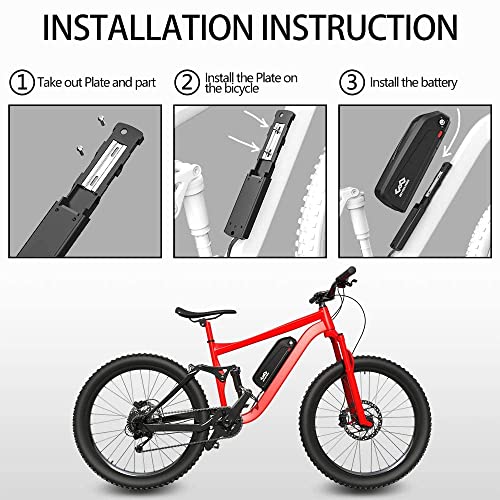 INSTALLATION INSTRUCTION

① Take out Plate and part

② Install the Plate on the bicycle

③ Install the battery