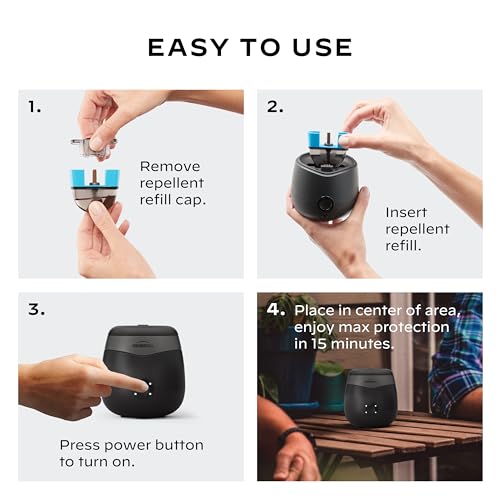 EASY TO USE

1.

Remove repellent refill cap.

2.

Insert repellent refill.

3.

Press power button to turn on.

4. Place in center of area, enjoy max protection in 15 minutes.