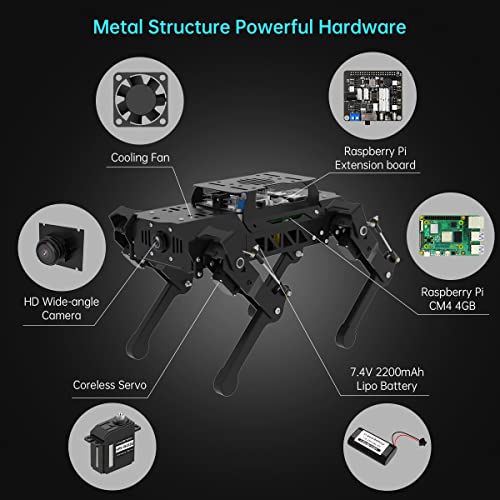 Metal Structure Powerful Hardware

Cooling Fan

Raspberry Pi Extension board

HD Wide-angle Camera

Raspberry Pi CM4 4GB

Coreless Servo

7.4V 2200mAh Lipo Battery