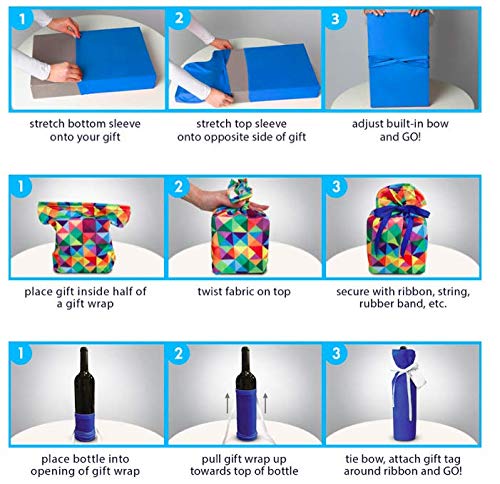 1
stretch bottom sleeve onto your gift

2
stretch top sleeve onto opposite side of gift

3
adjust built-in bow and GO!

1
place gift inside half of a gift wrap

2
twist fabric on top

3
secure with ribbon, string, rubber band, etc.

1
place bottle into opening of gift wrap

2
pull gift wrap up towards top of bottle

3
tie bow, attach gift tag around ribbon and GO!