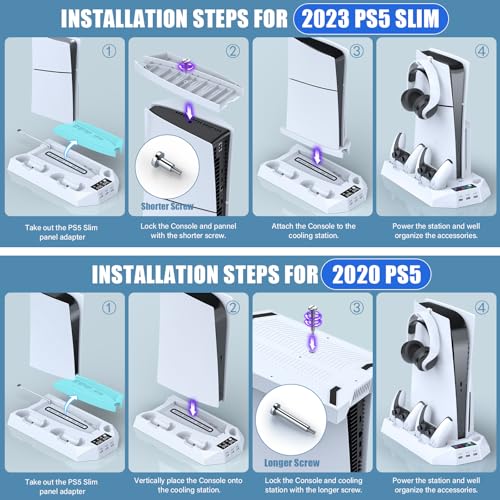 INSTALLATION STEPS FOR 2023 PS5 SLIM

①

Take out the PS5 Slim panel adapter

②

Shorter Screw

Lock the Console and pannel with the shorter screw.

③

Attach the Console to the cooling station.

④

Power the station and well organize the accessories.

INSTALLATION STEPS FOR 2020 PS5

①

Take out the PS5 Slim panel adapter

②

Vertically place the Console onto the cooling station.

③

Longer Screw

Lock the Console and cooling station with the longer screw.

④

Power the station and well organize the accessories.