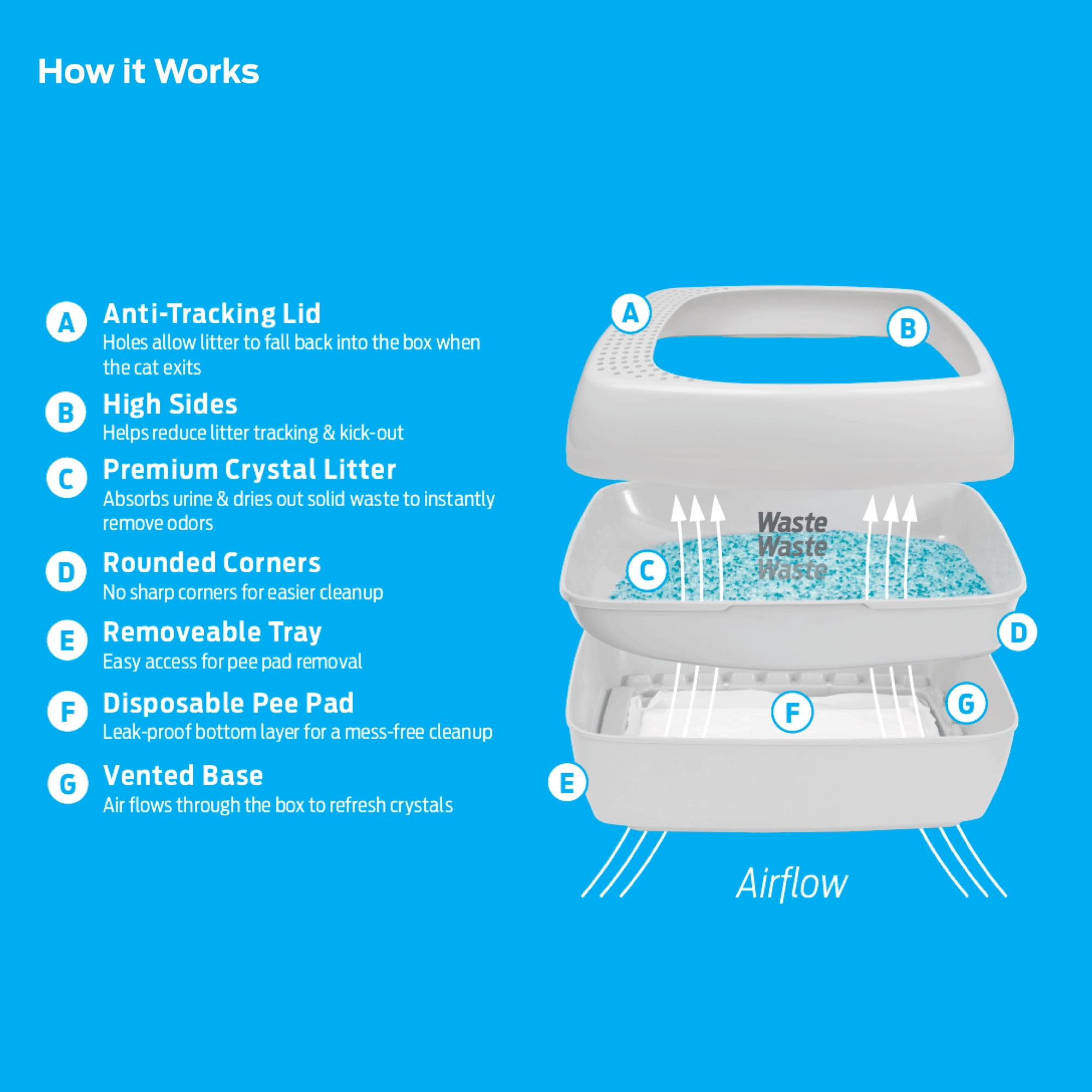 How it Works

A Anti-Tracking Lid
Holes allow litter to fall back into the box when the cat exits

B High Sides
Helps reduce litter tracking & kick-out

C Premium Crystal Litter
Absorbs urine & dries out solid waste to instantly remove odors

D Rounded Corners
No sharp corners for easier cleanup

E Removeable Tray
Easy access for pee pad removal

F Disposable Pee Pad
Leak-proof bottom layer for a mess-free cleanup

G Vented Base
Air flows through the box to refresh crystals

A
B
Waste
Waste
Waste
C
D
F
G
E
Airflow