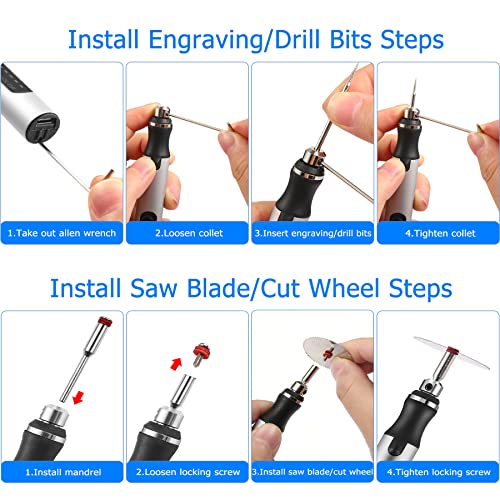 Install Engraving/Drill Bits Steps

1.Take out allen wrench

2.Loosen collet

3.Insert engraving/drill bits

4.Tighten collet

Install Saw Blade/Cut Wheel Steps

1.Install mandrel

2.Loosen locking screw

3.Install saw blade/cut wheel

4.Tighten locking screw