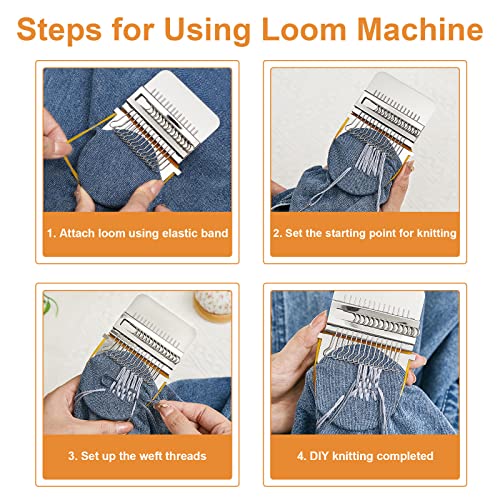 Steps for Using Loom Machine

1. Attach loom using elastic band

2. Set the starting point for knitting

3. Set up the weft threads

4. DIY knitting completed