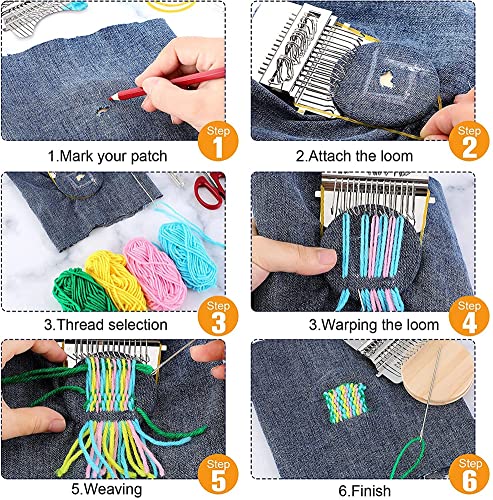 Step 1
1.Mark your patch

Step 2
2.Attach the loom

Step 3
3.Thread selection

Step 4
3.Warping the loom

Step 5
5.Weaving

Step 6
6.Finish