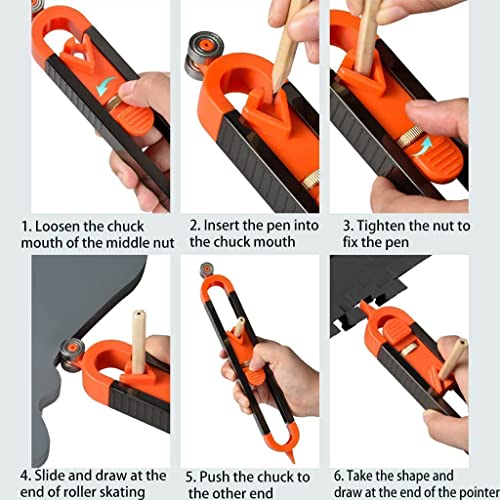 1. Loosen the chuck mouth of the middle nut

2. Insert the pen into the chuck mouth

3. Tighten the nut to fix the pen

4. Slide and draw at the end of roller skating

5. Push the chuck to the other end

6. Take the shape and draw at the end of the pointer