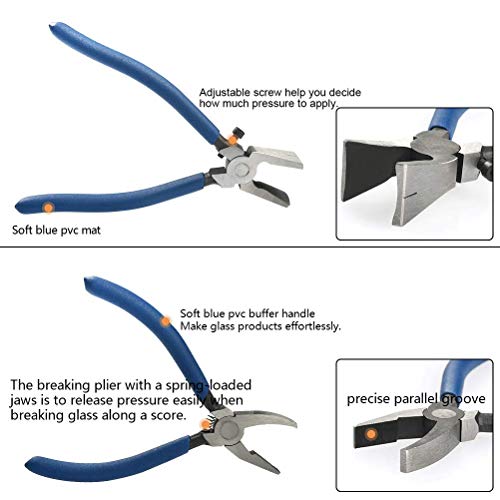 Adjustable screw help you decide how much pressure to apply.

Soft blue pvc mat

Soft blue pvc buffer handle
Make glass products effortlessly.

The breaking plier with a spring-loaded jaws is to release pressure easily when breaking glass along a score.

precise parallel groove