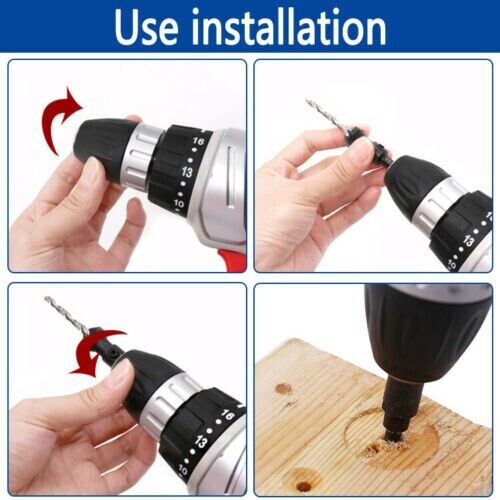 Use installation

16
13
10

13
10

16
13
10