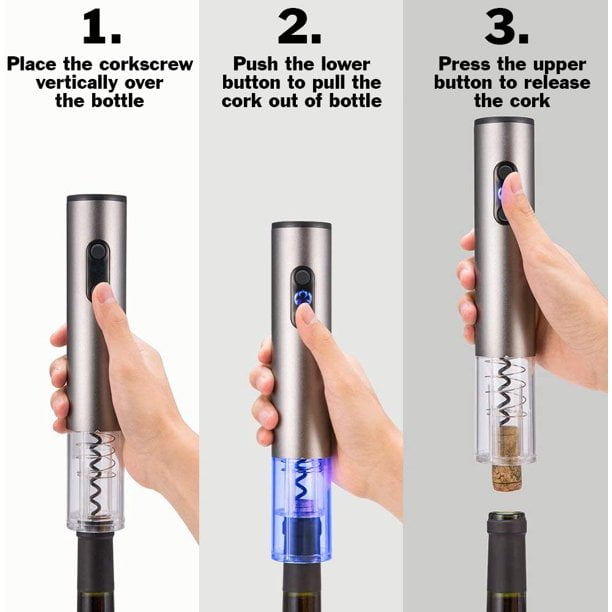 1.
Place the corkscrew vertically over the bottle

2.
Push the lower button to pull the cork out of bottle

3.
Press the upper button to release the cork