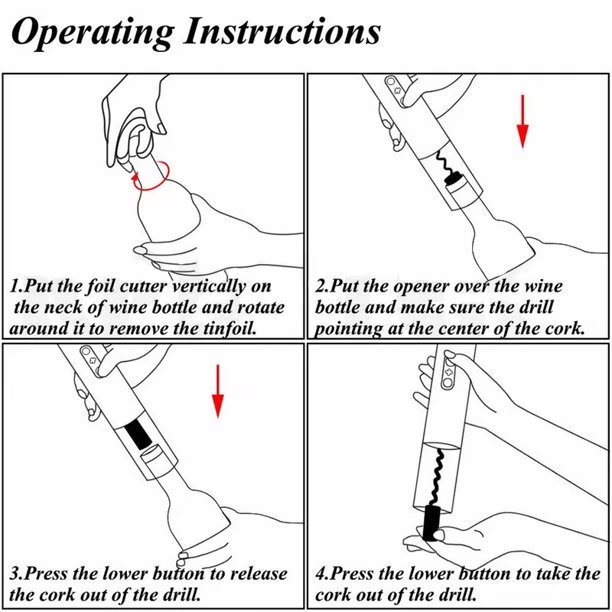 Operating Instructions

1.Put the foil cutter vertically on the neck of wine bottle and rotate around it to remove the tinfoil.

2.Put the opener over the wine bottle and make sure the drill pointing at the center of the cork.

3.Press the lower button to release the cork out of the drill.

4.Press the lower button to take the cork out of the drill.